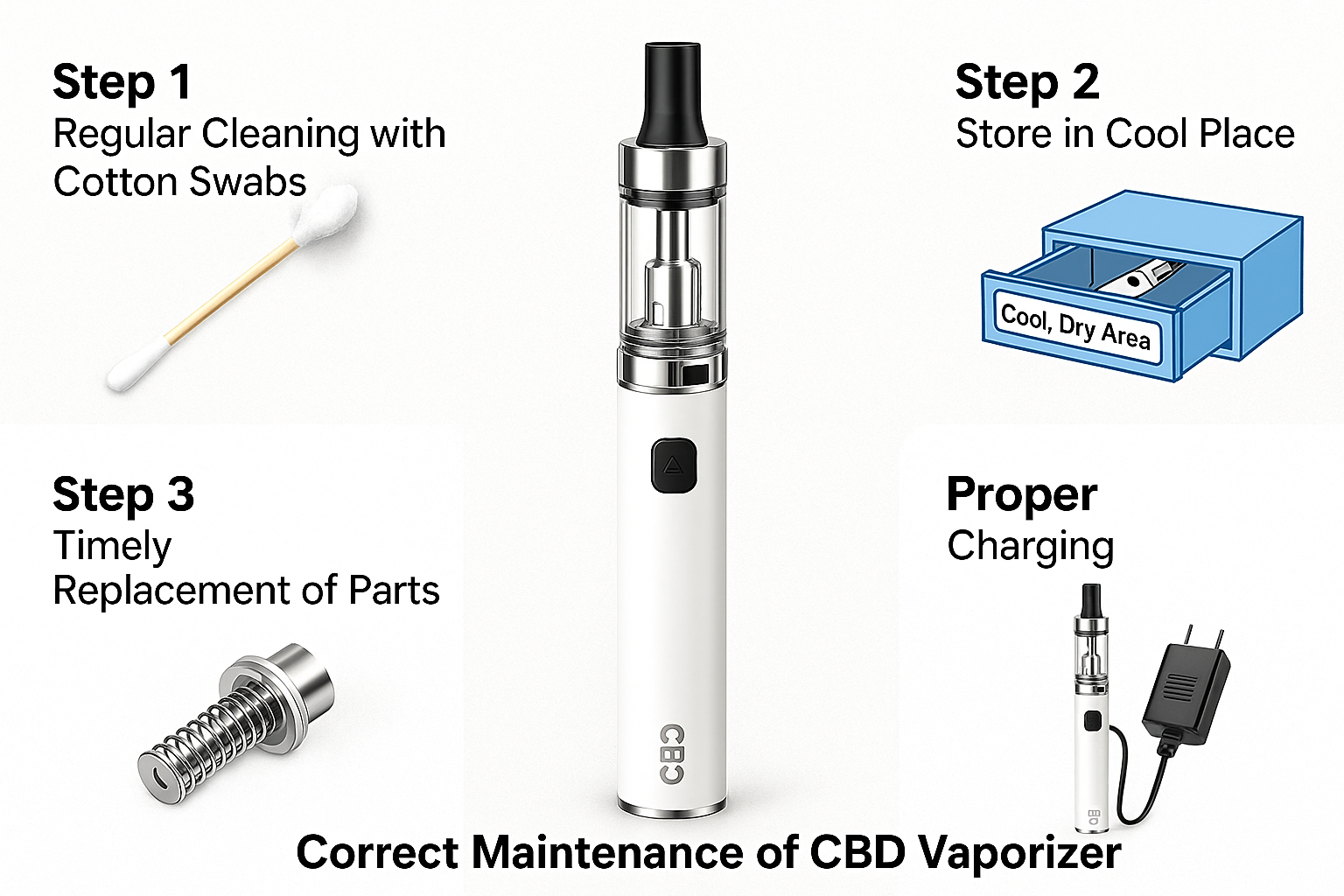 Step 1
Regular Cleaning with Cotton Swabs

Step 2
Store in Cool Place

Cool, Dry Area

Step 3
Timely
Replacement of Parts

Proper
Charging

CBD

Correct Maintenance of CBD Vaporizer